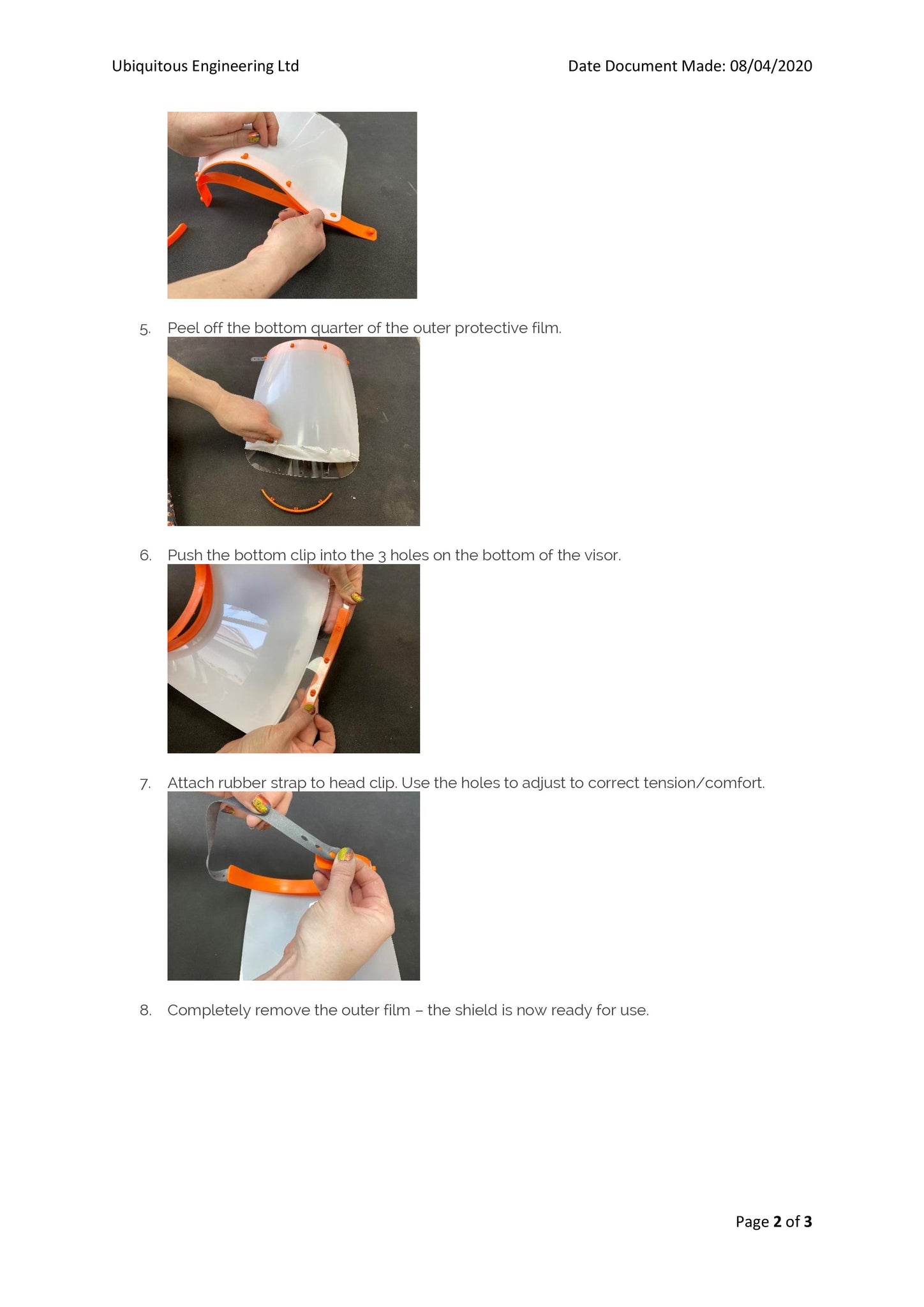 Ubiquitous Engineering Ltd

Date Document Made: 08/04/2020

5. Peel off the bottom quarter of the outer protective film.

6. Push the bottom clip into the 3 holes on the bottom of the visor.

7. Attach rubber strap to head clip. Use the holes to adjust to correct tension/comfort.

8. Completely remove the outer film – the shield is now ready for use.

Page 2 of 3